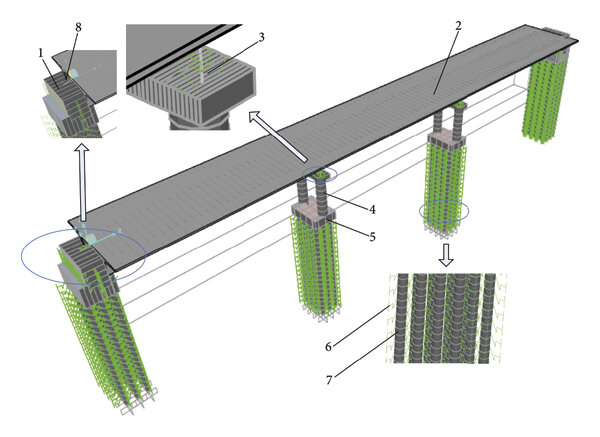 8
1
3
2
4
5
6
7